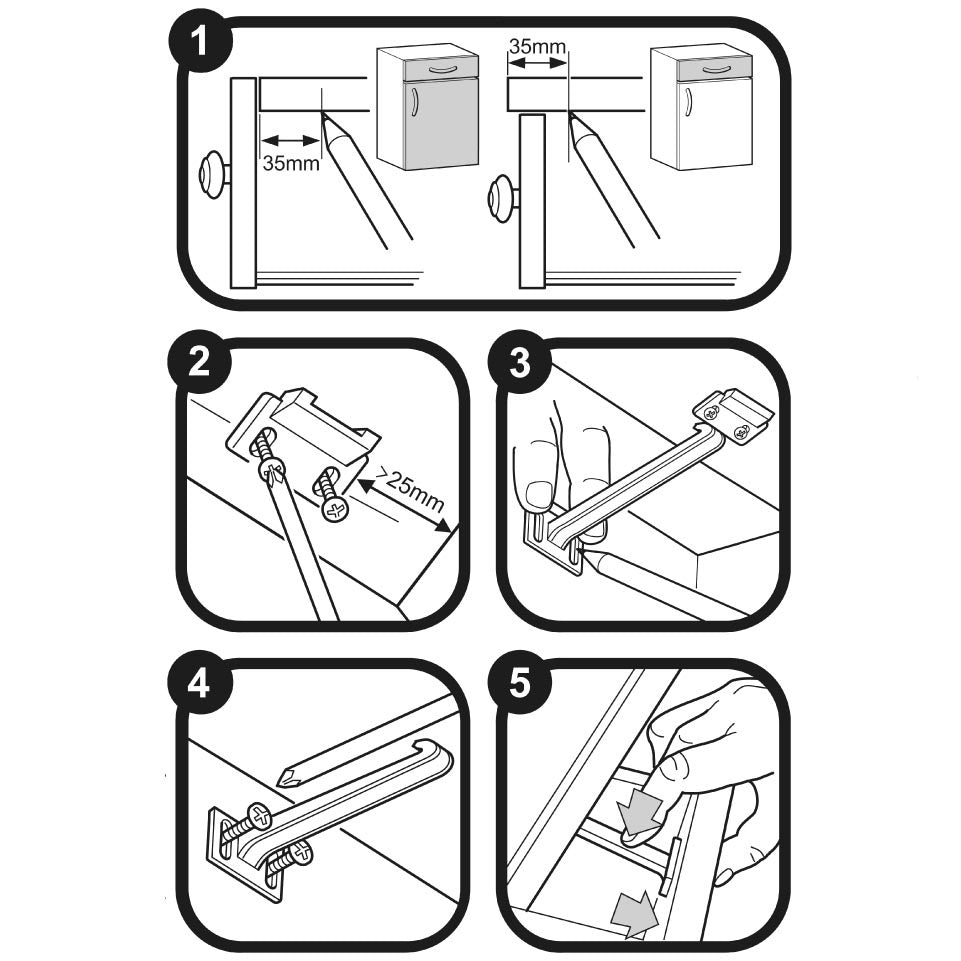 1
35mm
35mm
2
>25mm
3
4
5