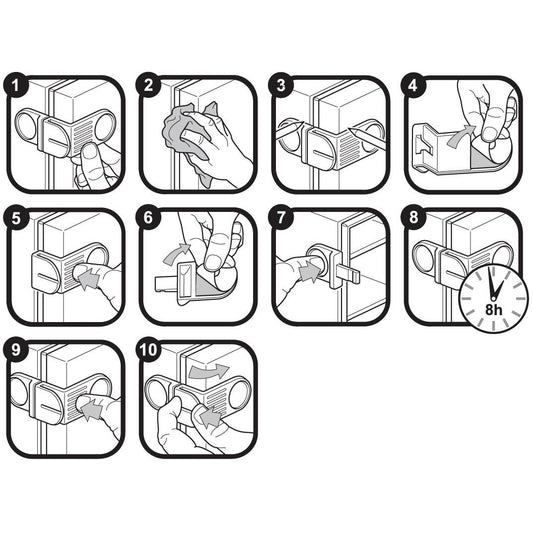 1
2
3
4
5
6
7
8
8h
9
10