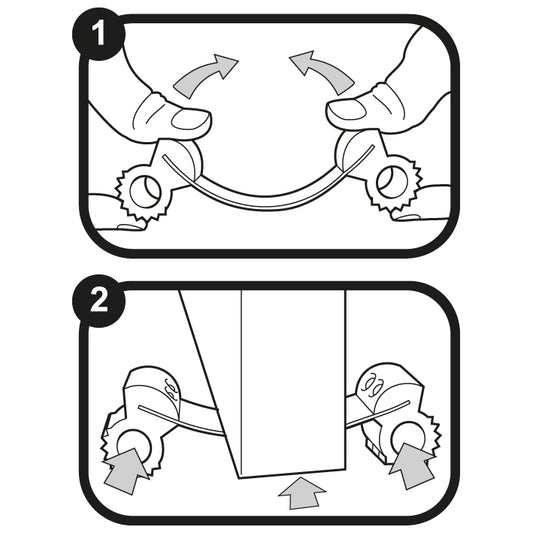 1

2