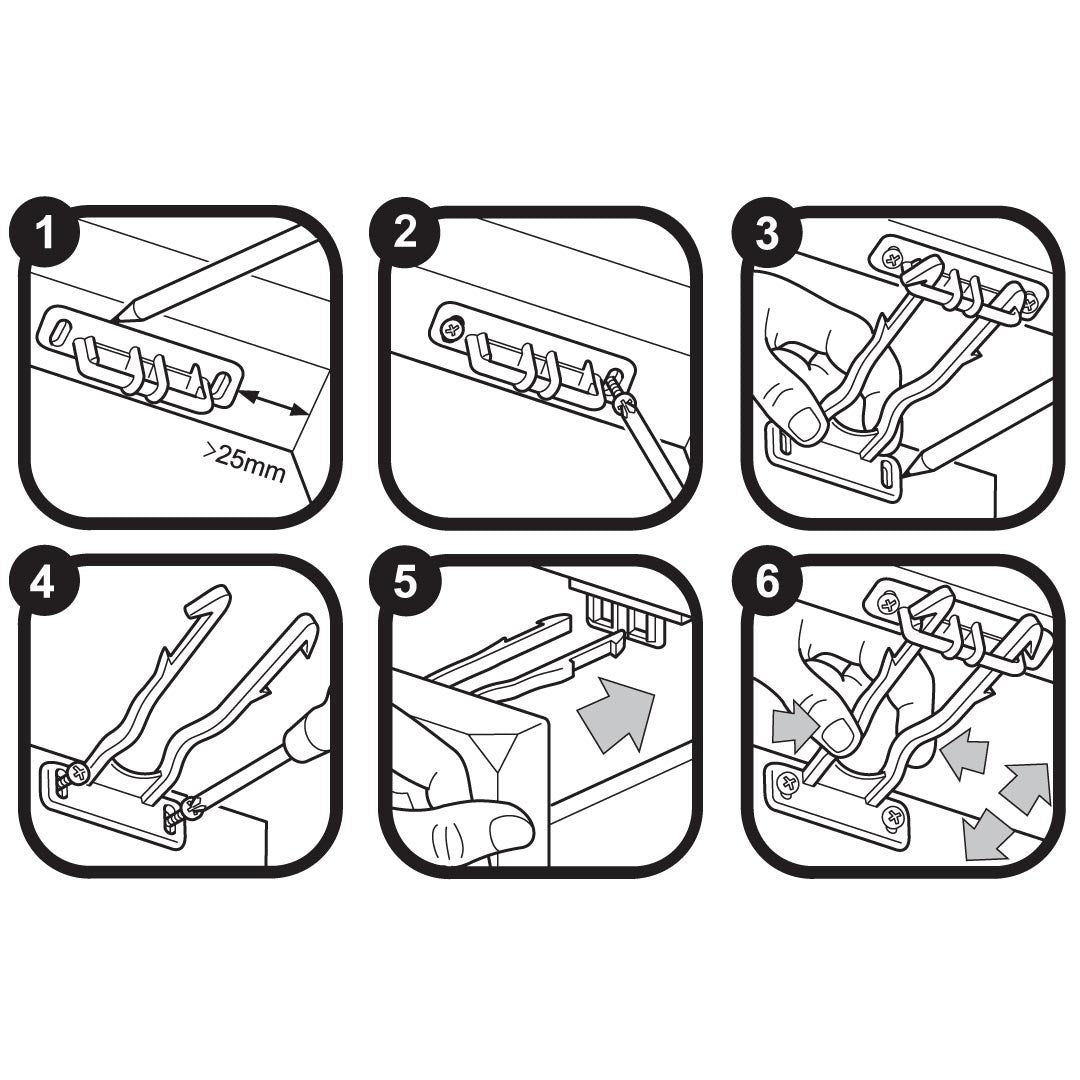 1

>25mm

2

3

4

5

6