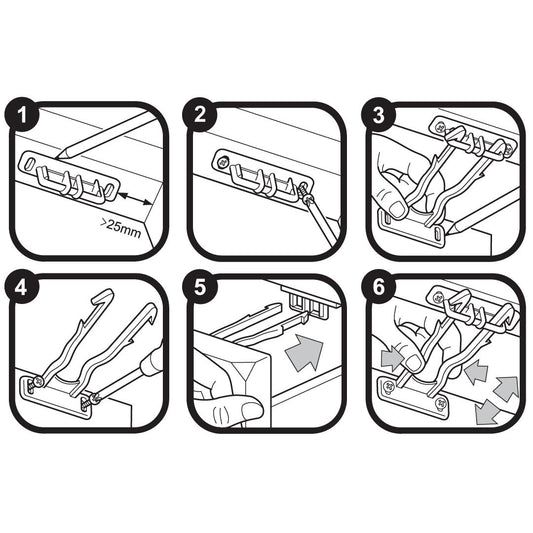 1

>25mm

2

3

4

5

6