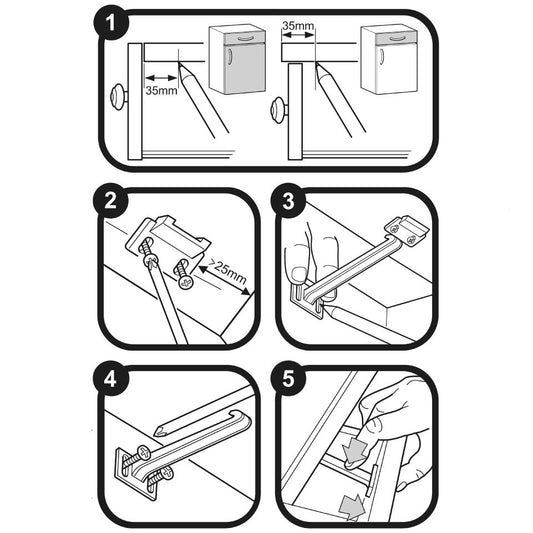 1

35mm

35mm

2

>25mm

3

4

5