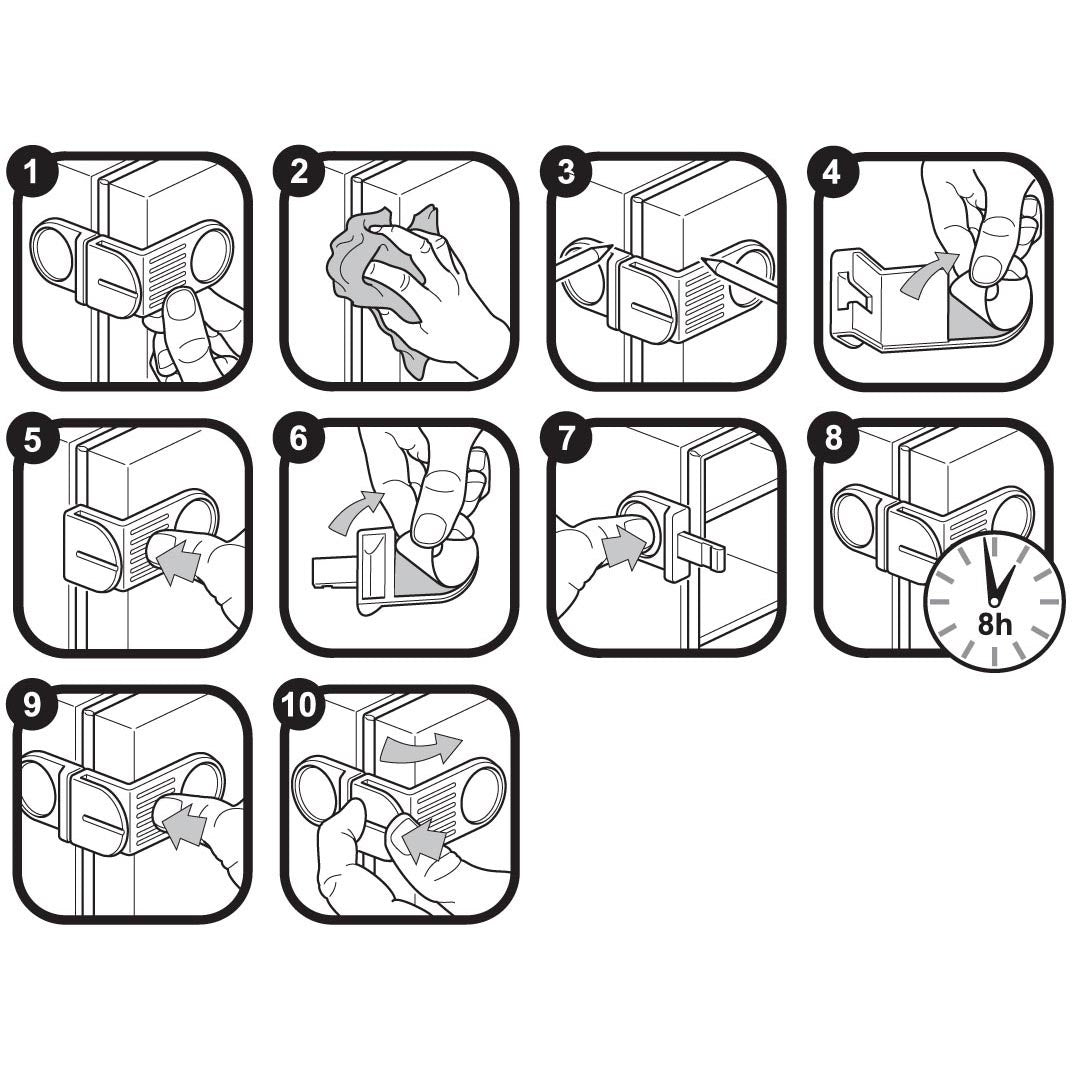 1
2
3
4
5
6
7
8
8h
9
10