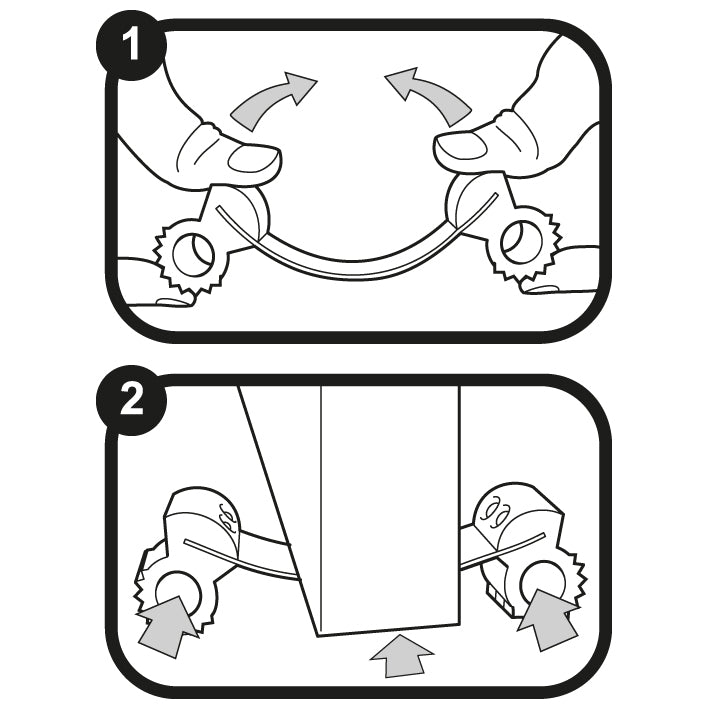 1

2